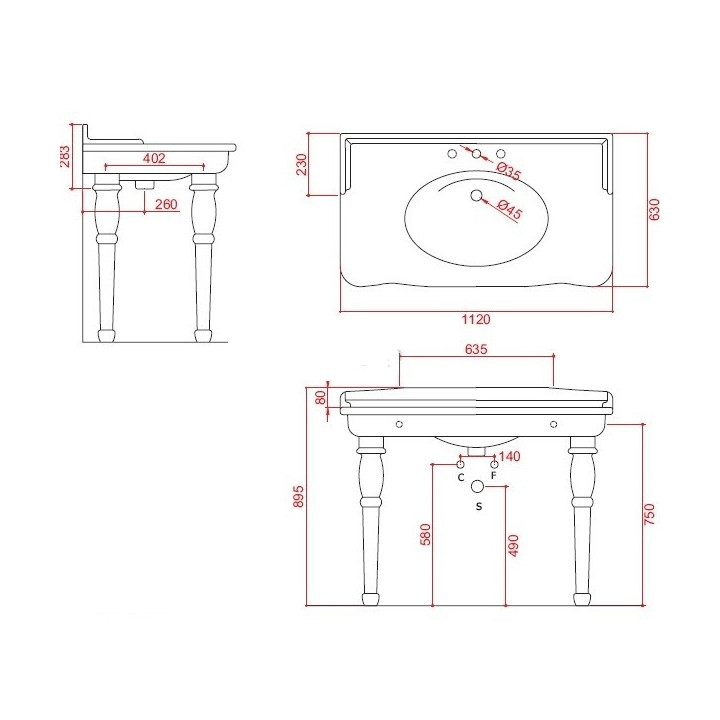 283
402
260
230
Ø35
Ø45
630
1120
635
80
140
C
F
S
895
580
490
750