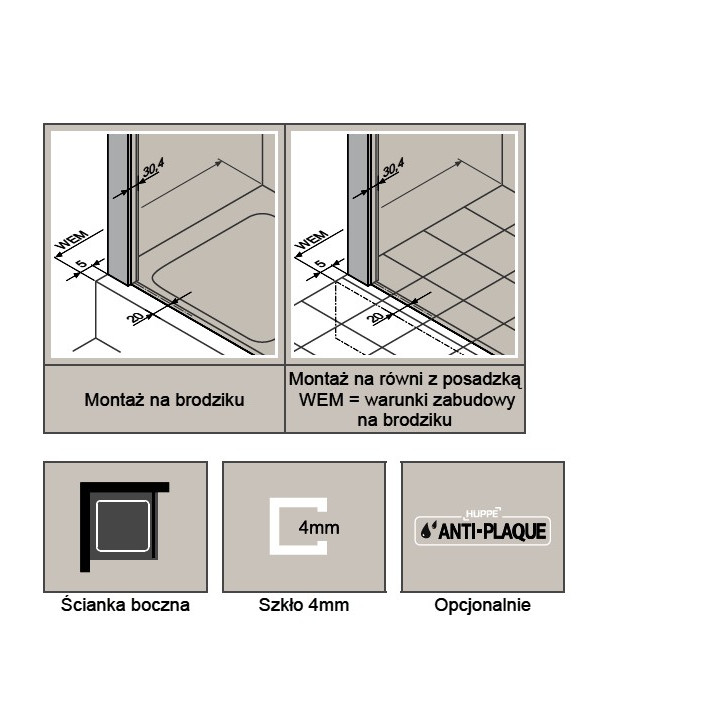 30,4

WEM

5

20

30,4

WEM

5

20

Montaż na brodziku

Montaż na równi z posadzką
WEM = warunki zabudowy
na brodziku

4mm

HÜPPE
ANTI-PLAQUE

Ścianka boczna

Szkło 4mm

Opcjonalnie