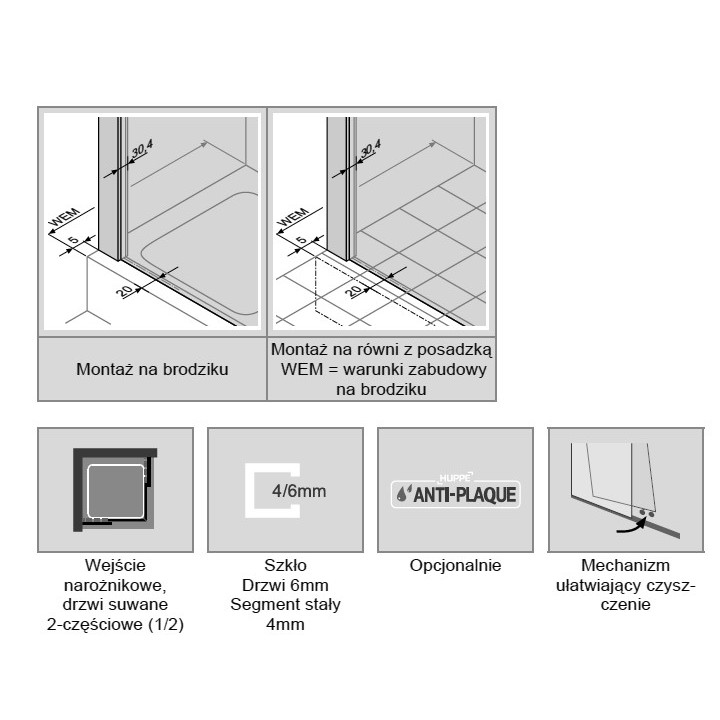 30,4

WEM

5

20

30,4

WEM

5

20

Montaż na brodziku

Montaż na równi z posadzką WEM = warunki zabudowy na brodziku

4/6mm

HÜPPE ANTI-PLAQUE

Wejście narożnikowe, drzwi suwane 2-częściowe (1/2)

Szkło Drzwi 6mm Segment stały 4mm

Opcjonalnie

Mechanizm ułatwiający czyszczenie