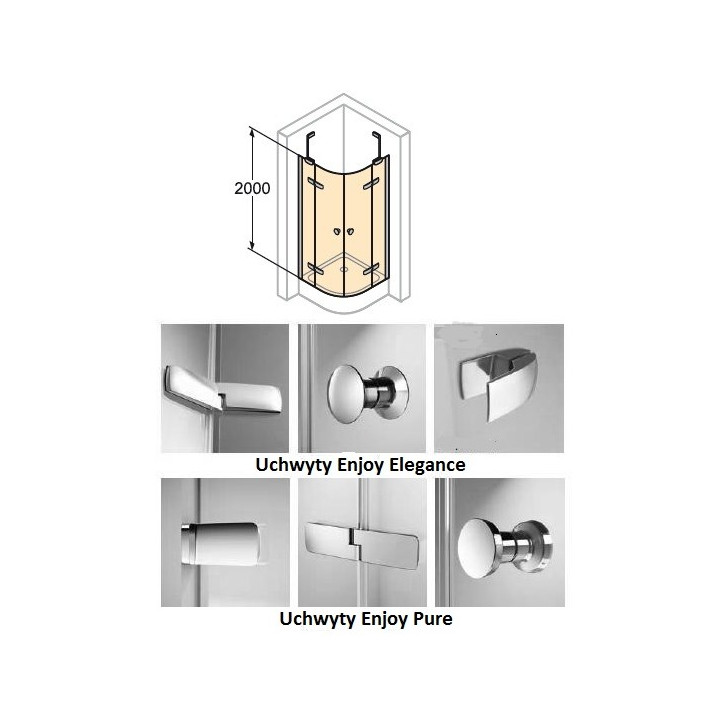 2000

Uchwyty Enjoy Elegance

Uchwyty Enjoy Pure