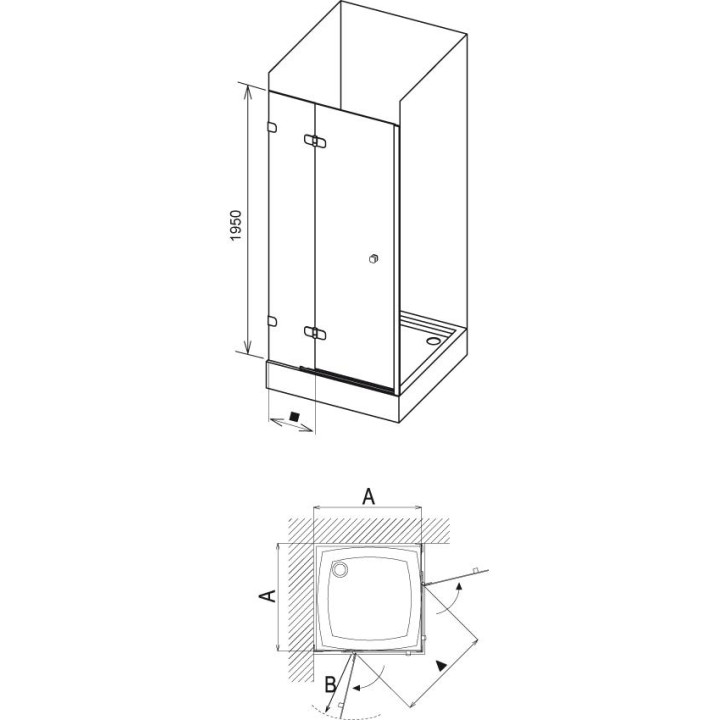 1950

A

A

B