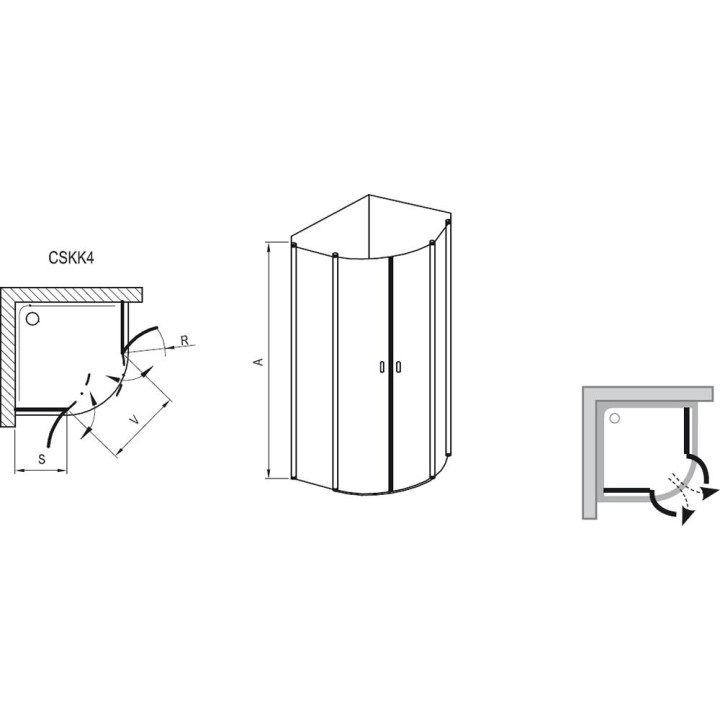 CSKK4

R

V

S

A