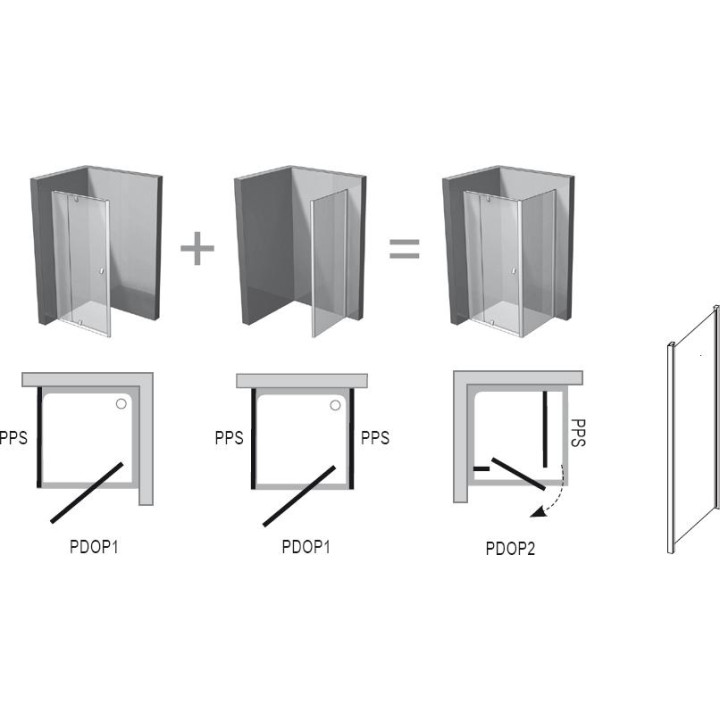 +
=

PPS
PDOP1

PPS
PPS
PDOP1

PPS
PDOP2