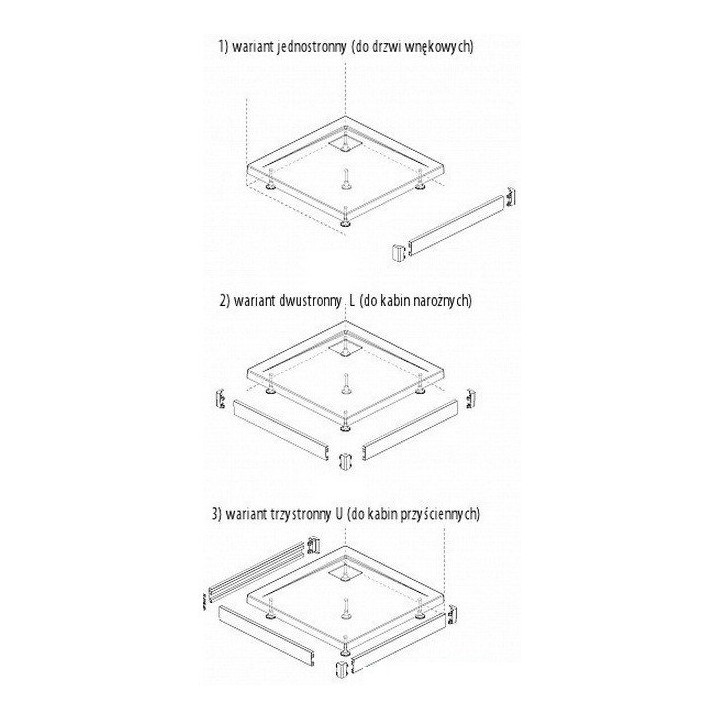 1) wariant jednostronny (do drzwi wnękowych)

2) wariant dwustronny L (do kabin narożnych)

3) wariant trzystronny U (do kabin przyściennych)