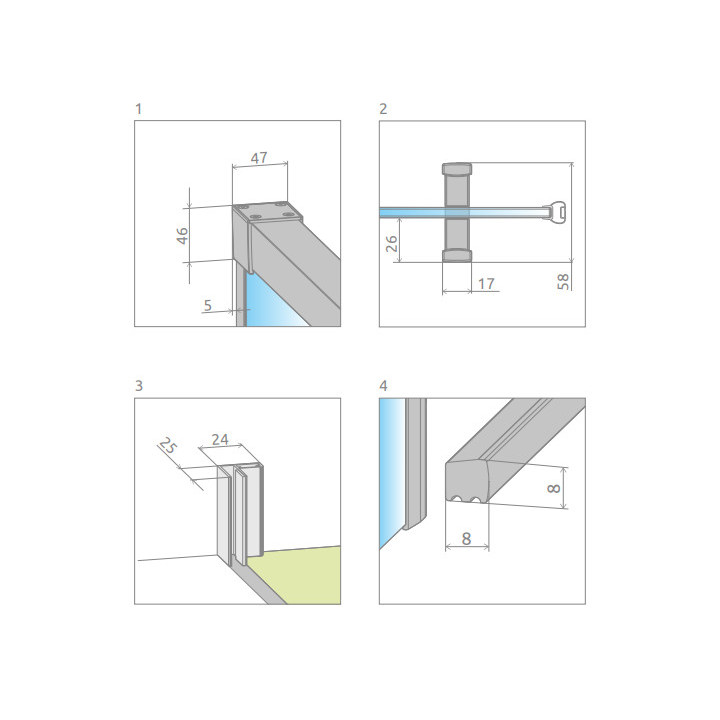 1

47

46

5

2

26

17

58

3

25

24

4

8

8