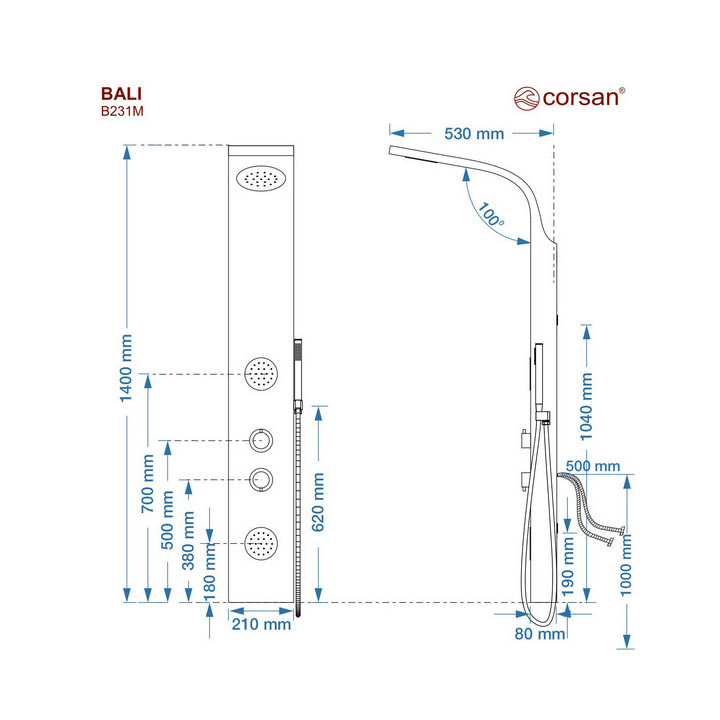 BALI
B231M

corsan®

530 mm
100°
1400 mm
700 mm
500 mm
380 mm
180 mm
620 mm
210 mm
1040 mm
500 mm
190 mm
1000 mm
80 mm