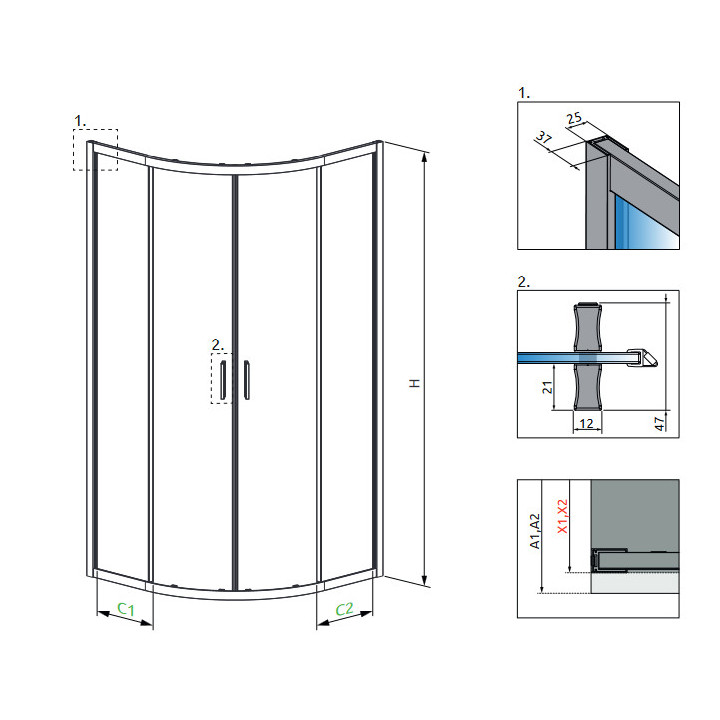 1.

2.

H

C1

C2

1.

25

37

2.

21

12

47

A1,A2

X1,X2