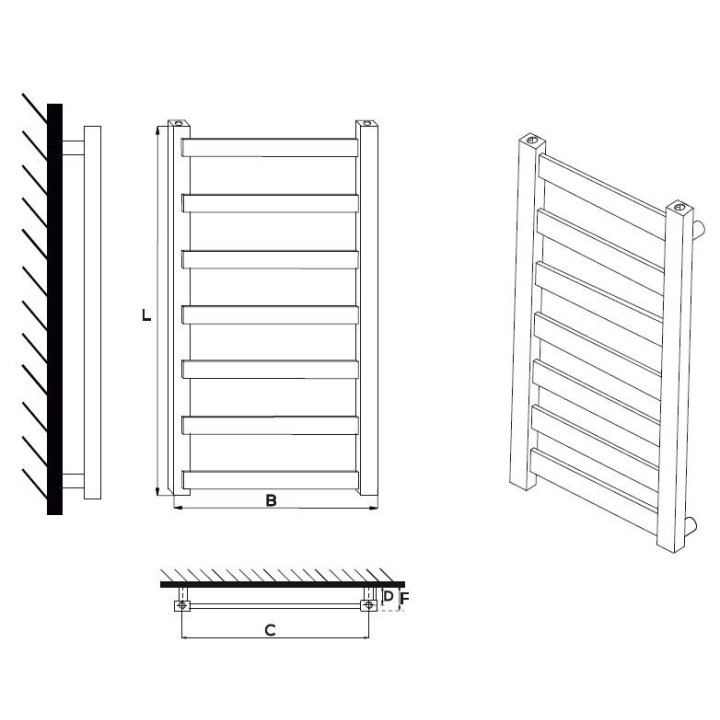 L
B
D
F
C