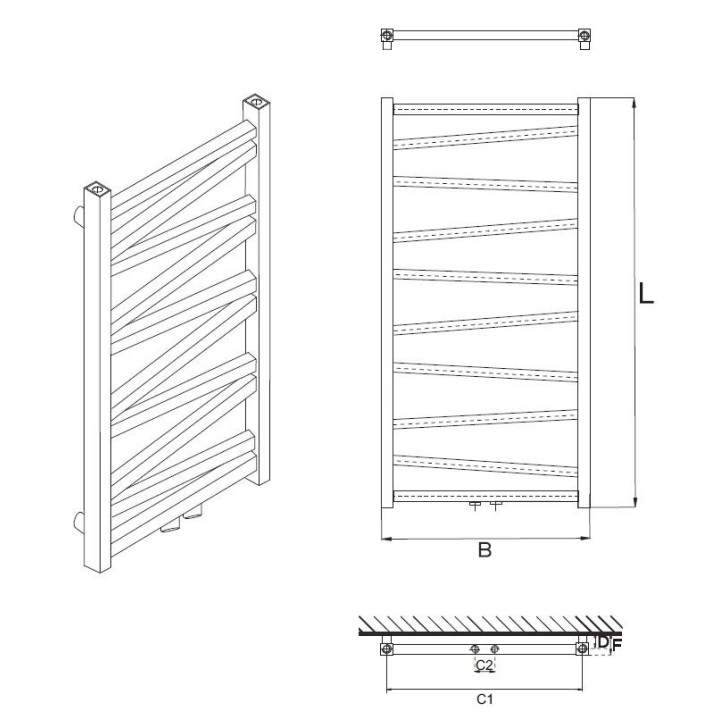 L

B

D F

C2

C1