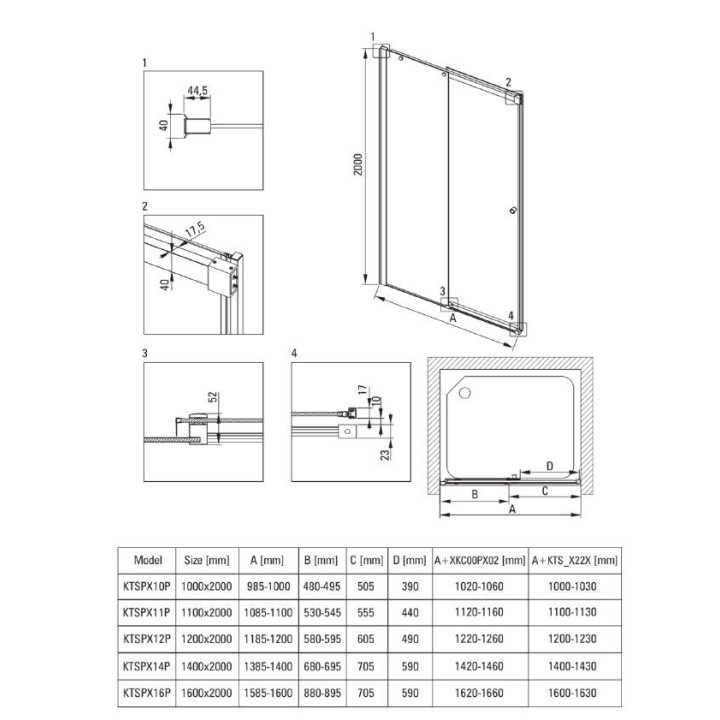 1

44,5

40

2

17,5

40

3

52

4

17

10

23

1

2

2000

3

A

4

D

B

C

A

| Model | Size [mm] | A [mm] | B [mm] | C [mm] | D [mm] | A+XKC00PX02 [mm] | A+KTS_X22X [mm] |
|---|---|---|---|---|---|---|---|
| KTSPX10P | 1000x2000 | 985-1000 | 480-495 | 505 | 390 | 1020-1060 | 1000-1030 |
| KTSPX11P | 1100x2000 | 1085-1100 | 530-545 | 555 | 440 | 1120-1160 | 1100-1130 |
| KTSPX12P | 1200x2000 | 1185-1200 | 580-595 | 605 | 490 | 1220-1260 | 1200-1230 |
| KTSPX14P | 1400x2000 | 1385-1400 | 680-695 | 705 | 590 | 1420-1460 | 1400-1430 |
| KTSPX16P | 1600x2000 | 1585-1600 | 880-895 | 705 | 590 | 1620-1660 | 1600-1630 |