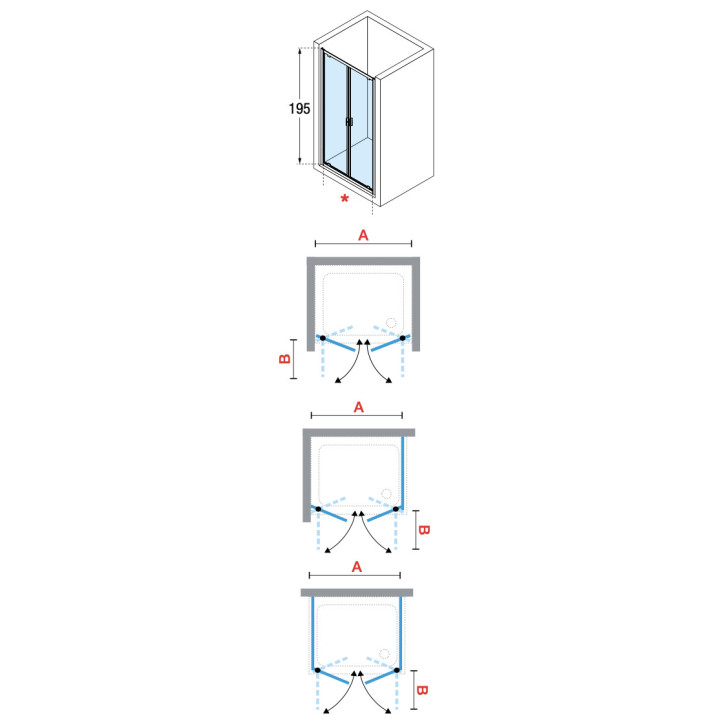 195
*
A
B
A
B
A
B