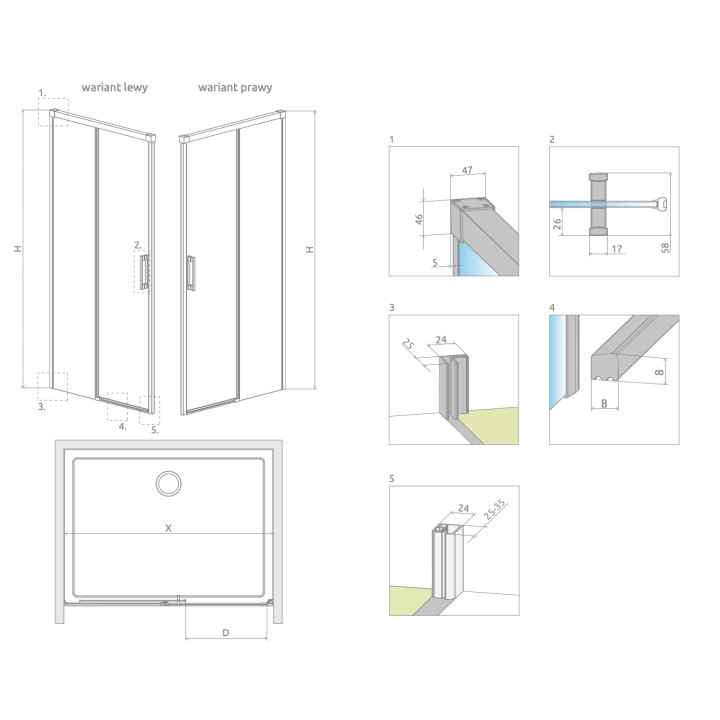 wariant lewy

wariant prawy

1.

H

2.

H

3.

4.

5.

X

D

1

47

46

5

2

26

17

58

3

25

24

4

8

8

5

24

25-35