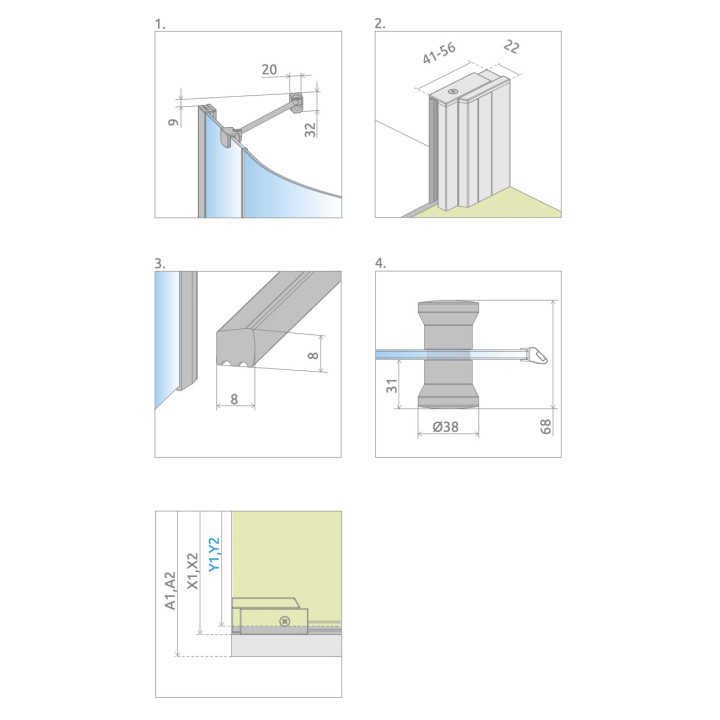 1.

20

9

32

2.

41-56

22

3.

8

8

4.

31

Ø38

68

A1,A2

X1,X2

Y1,Y2