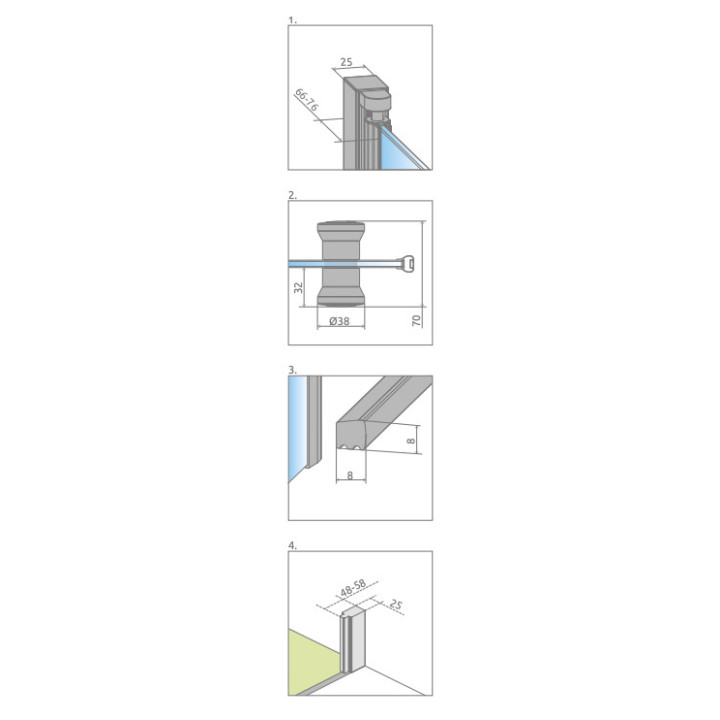 1.

25

66-76

2.

32

Ø38

70

3.

8

8

4.

48-58

25