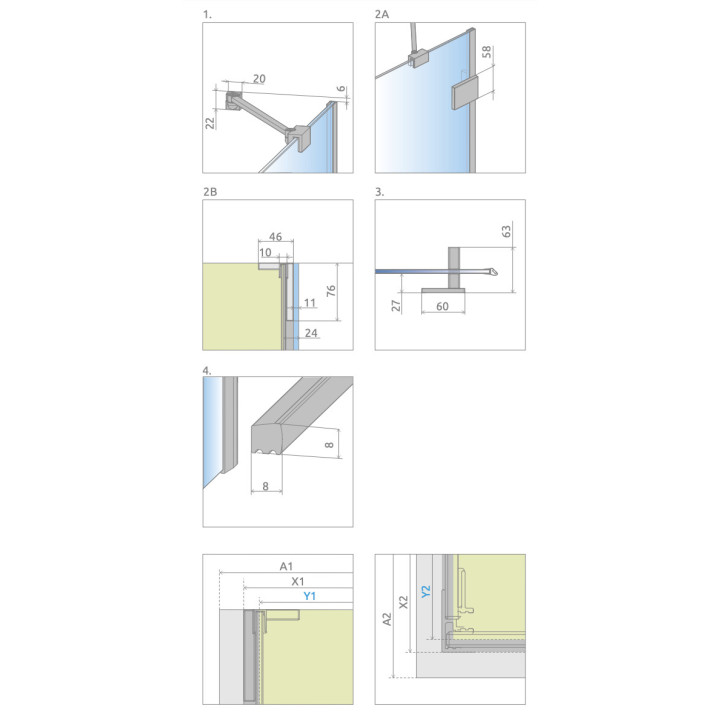 1.

20
6
22

2A

58

2B

46
10
76
11
24

3.

63
27
60

4.

8
8

A1
X1
Y1

A2
X2
Y2