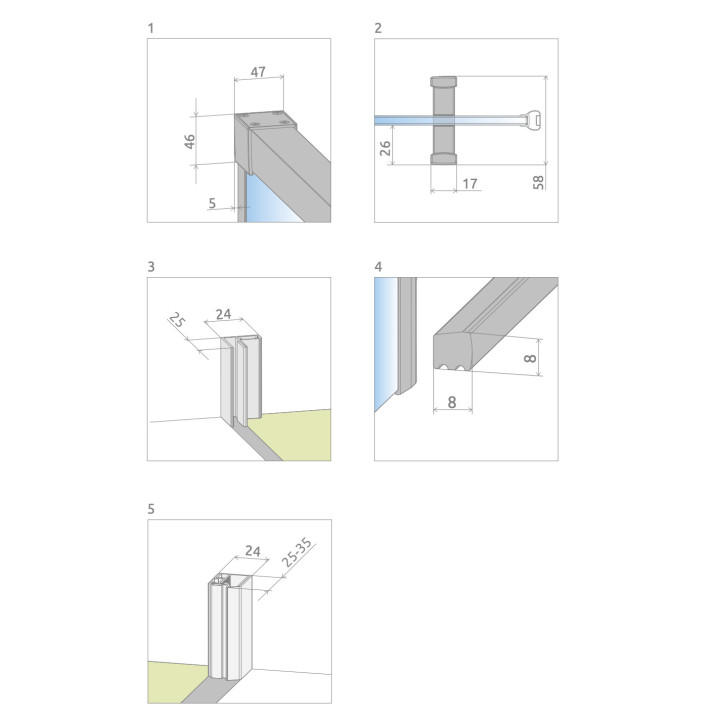 1
47
46
5

2
26
17
58

3
25
24

4
8
8

5
24
25-35