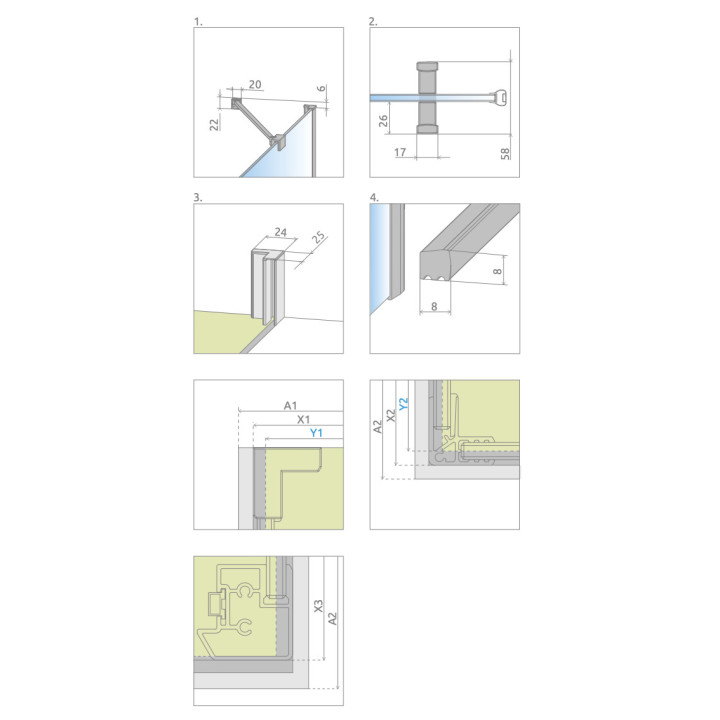 1.

20

6

22

2.

26

17

58

3.

24

25

4.

8

8

A1

X1

Y1

A2

X2

Y2

X3

A2