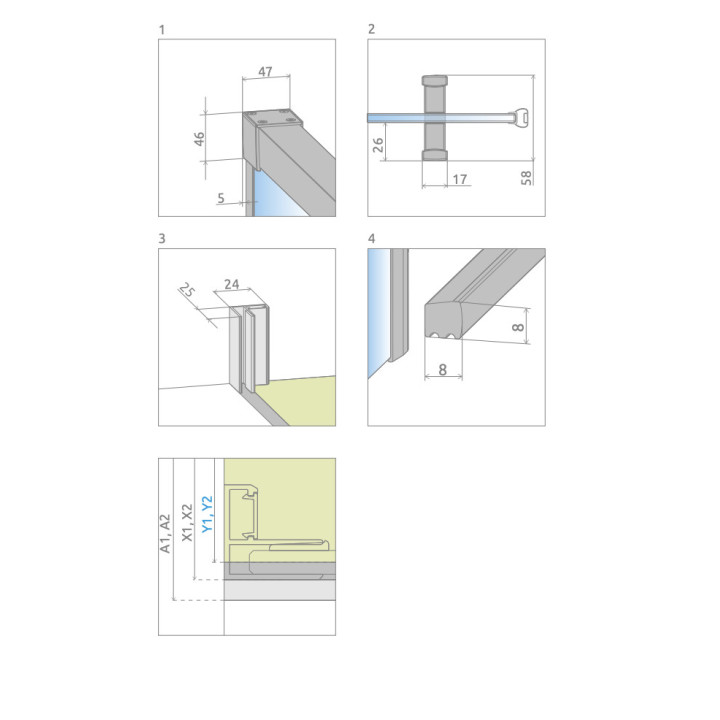 1

47

46

5

2

26

17

58

3

25

24

4

8

8

A1, A2

X1, X2

Y1, Y2