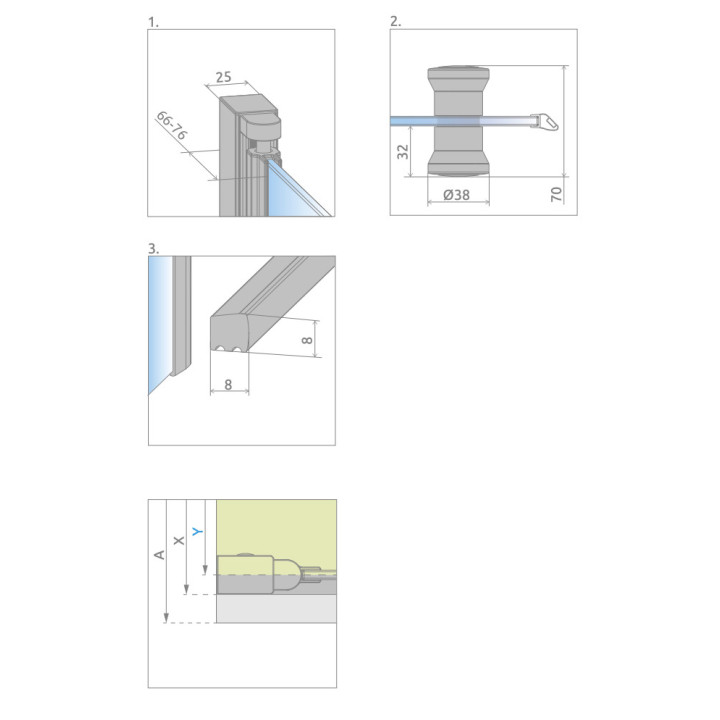 1.

25

66-76

2.

32

Ø38

70

3.

8

8

A

X

Y