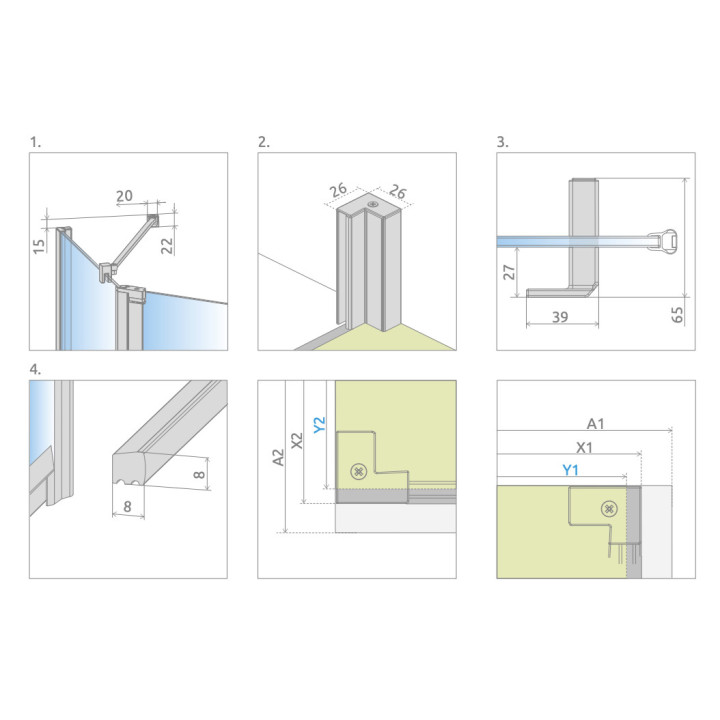 1.

20

15

22

2.

26

26

3.

27

39

65

4.

8

8

A2

X2

Y2

A1

X1

Y1