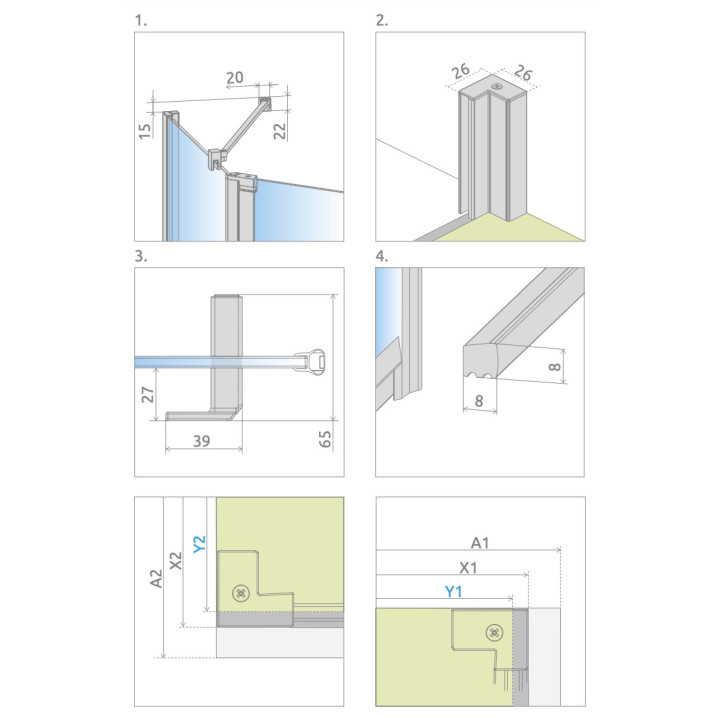 1.

20

15

22

2.

26

26

3.

27

39

65

4.

8

8

A2

X2

Y2

A1

X1

Y1