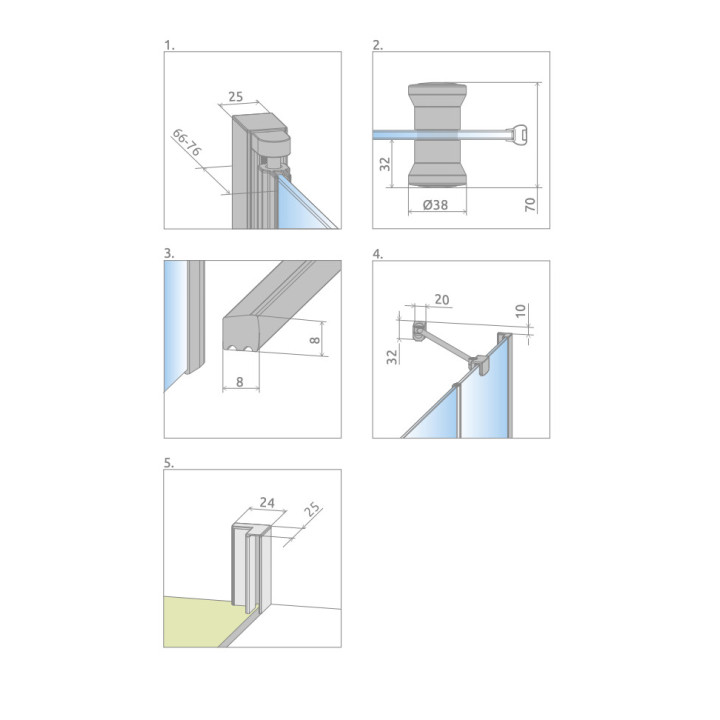 1.

25

66-76

2.

32

Ø38

70

3.

8

8

4.

20

10

32

5.

24

25