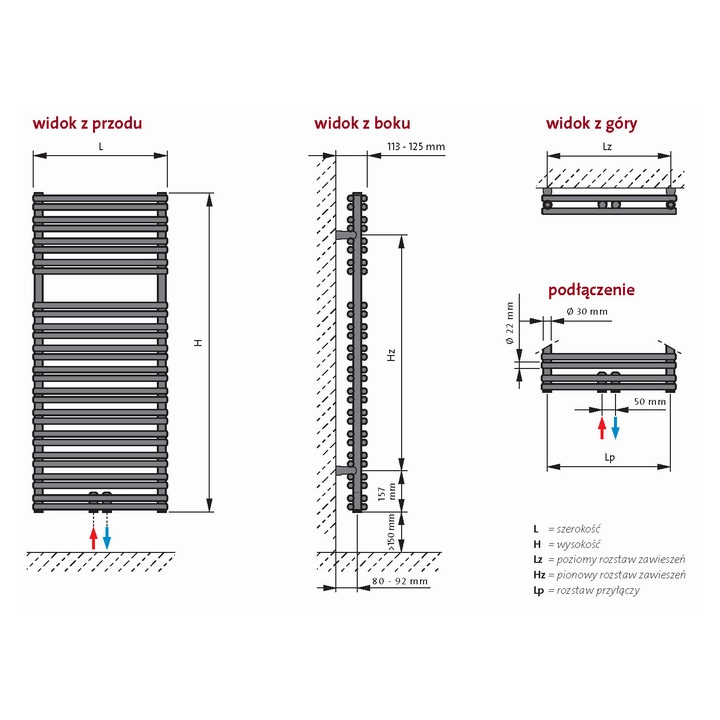 widok z przodu

L

H

widok z boku

113 - 125 mm

Hz

157 mm

>150 mm

80 - 92 mm

widok z góry

Lz

podłączenie

Ø 22 mm

Ø 30 mm

50 mm

Lp

L = szerokość
H = wysokość
Lz = poziomy rozstaw zawieszeń
Hz = pionowy rozstaw zawieszeń
Lp = rozstaw przyłączy