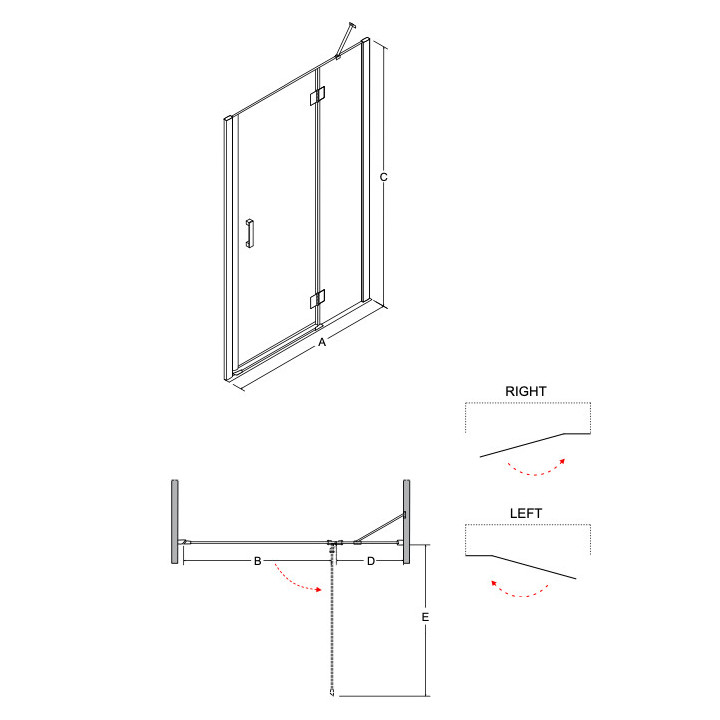 C

A

RIGHT

LEFT

B

D

E