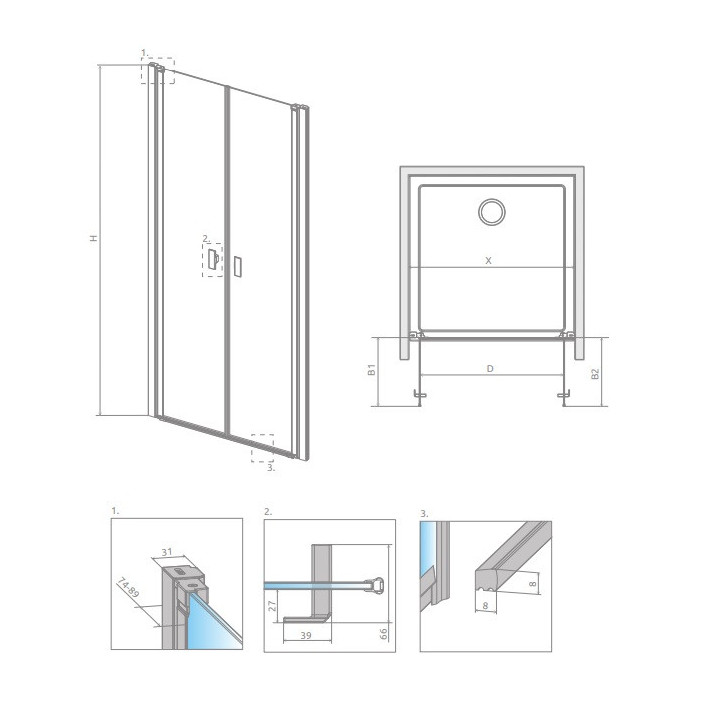 1.

H

2.

3.

X

B1

D

B2

1.

31

74-89

2.

27

39

66

3.

8

8