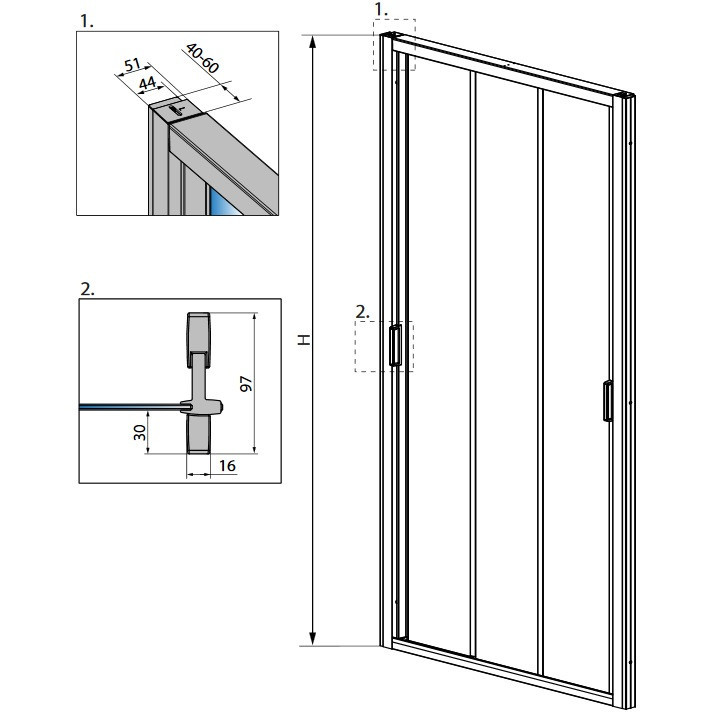 1.

51

44

40-60

2.

97

30

16

1.

2.

H