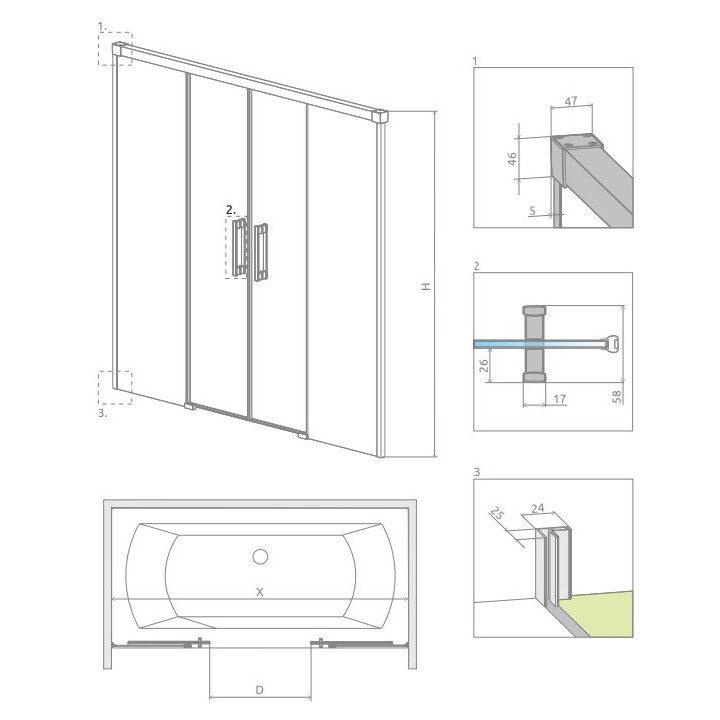 1.

2.

3.

H

X

D

1

47

46

5

2

26

17

58

3

25

24