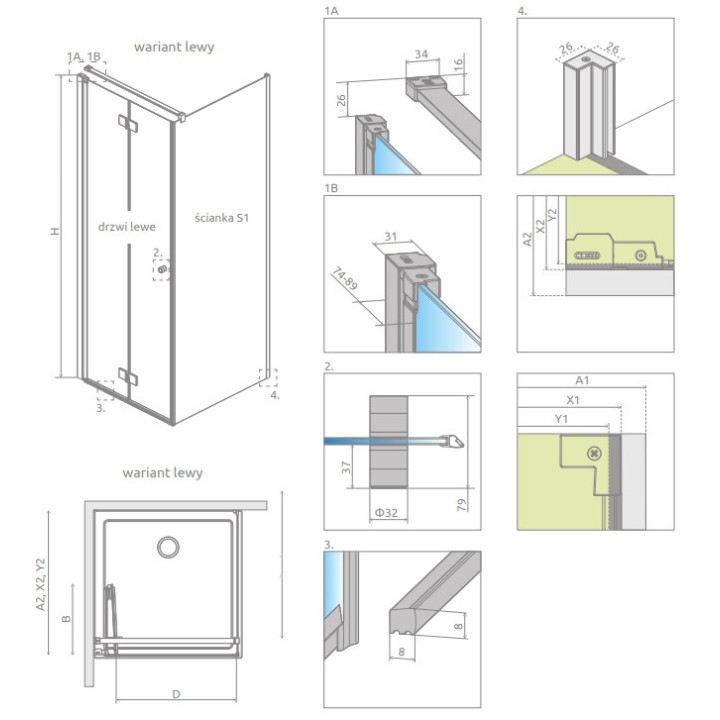 wariant lewy

1A, 1B

H

drzwi lewe

ścianka S1

2.

3.

4.

wariant lewy

A2, X2, Y2

B

D

1A

34

16

26

1B

31

74-89

2.

37

Φ32

79

3.

8

8

4.

26

26

A2

X2

Y2

A1

X1

Y1