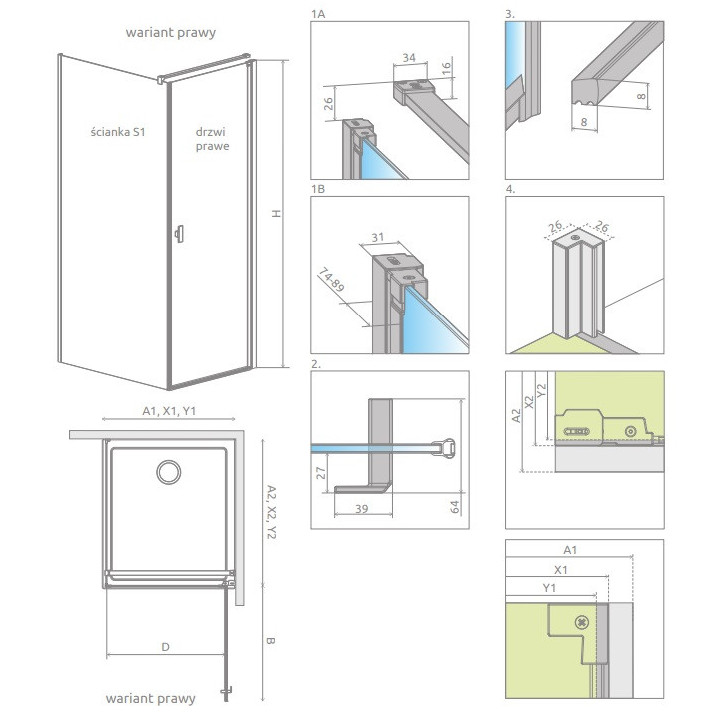 wariant prawy

ścianka S1

drzwi prawe

H

A1, X1, Y1

A2, X2, Y2

D

B

wariant prawy

1A

34

16

26

1B

31

74-89

2.

27

39

64

3.

8

8

4.

26

26

A2

X2

Y2

A1

X1

Y1